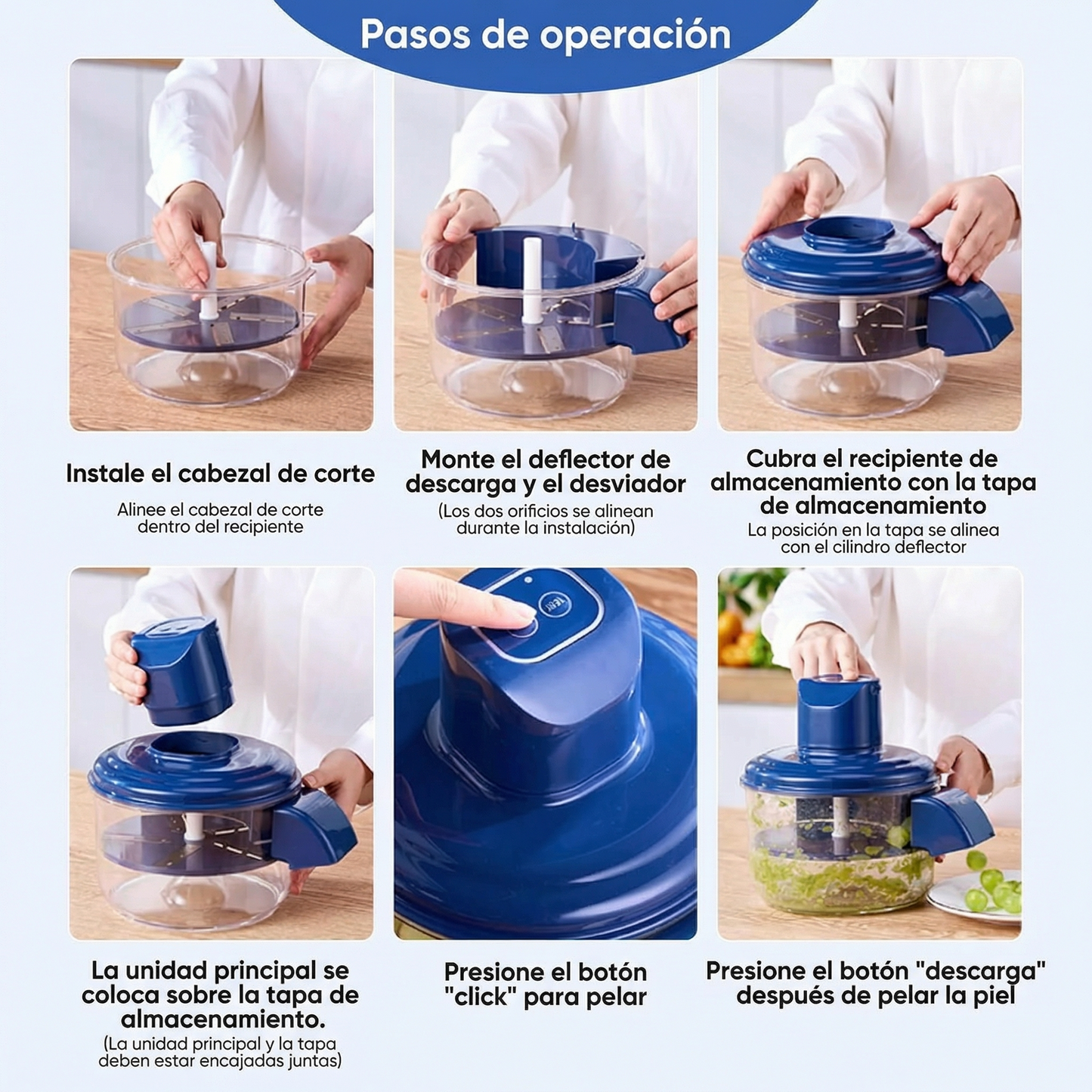 Pasos de operación

Instale el cabezal de corte

Alinee el cabezal de corte dentro del recipiente

Monte el deflector de descarga y el desviador

(Los dos orificios se alinean durante la instalación)

Cubra el recipiente de almacenamiento con la tapa de almacenamiento

La posición en la tapa se alinea con el cilindro deflector

La unidad principal se coloca sobre la tapa de almacenamiento.

(La unidad principal y la tapa deben estar encajadas juntas)

Presione el botón "click" para pelar

Presione el botón "descarga" después de pelar la piel