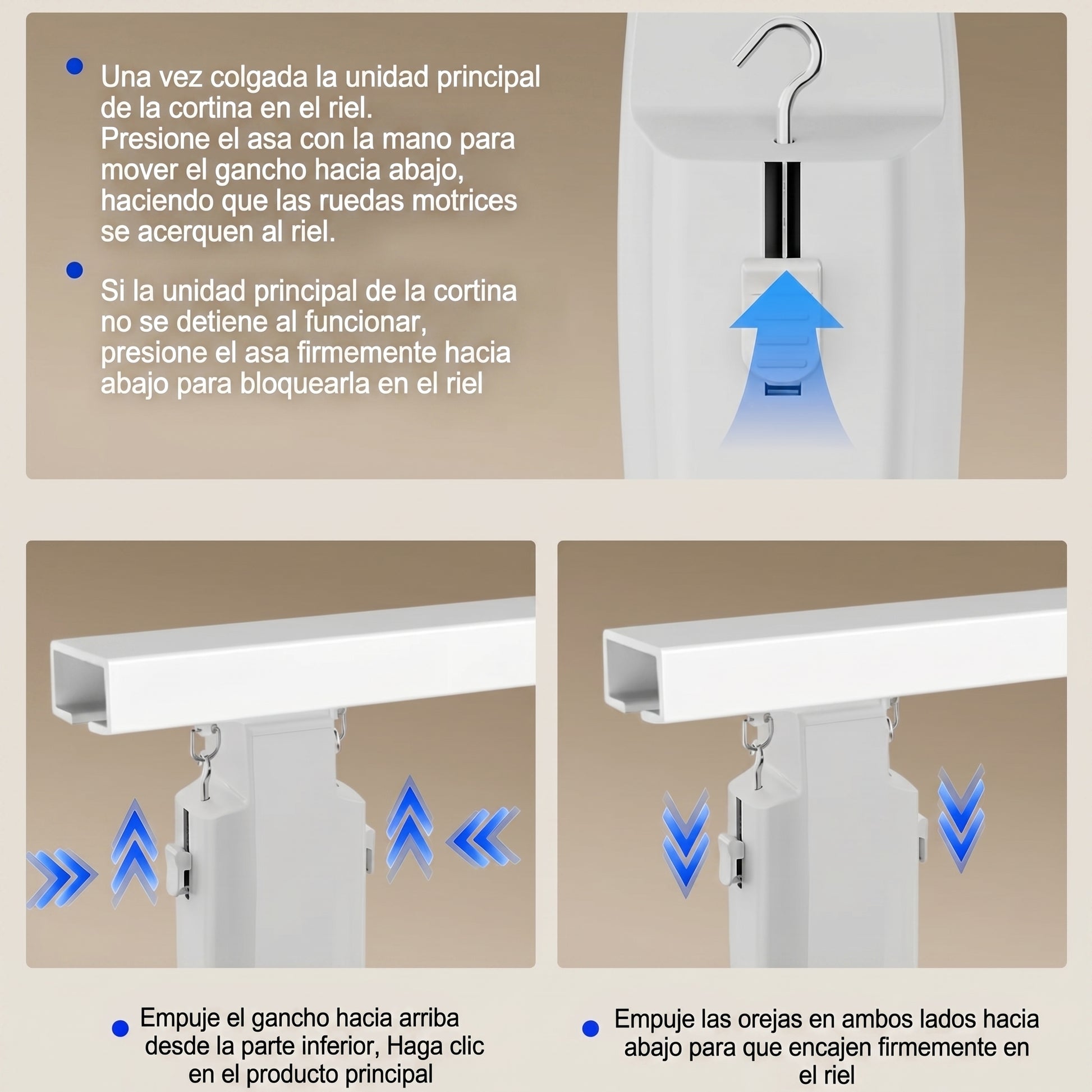 Una vez colgada la unidad principal de la cortina en el riel.
Presione el asa con la mano para mover el gancho hacia abajo, haciendo que las ruedas motrices se acerquen al riel.

Si la unidad principal de la cortina no se detiene al funcionar, presione el asa firmemente hacia abajo para bloquearla en el riel

Empuje el gancho hacia arriba desde la parte inferior, Haga clic en el producto principal

Empuje las orejas en ambos lados hacia abajo para que encajen firmemente en el riel